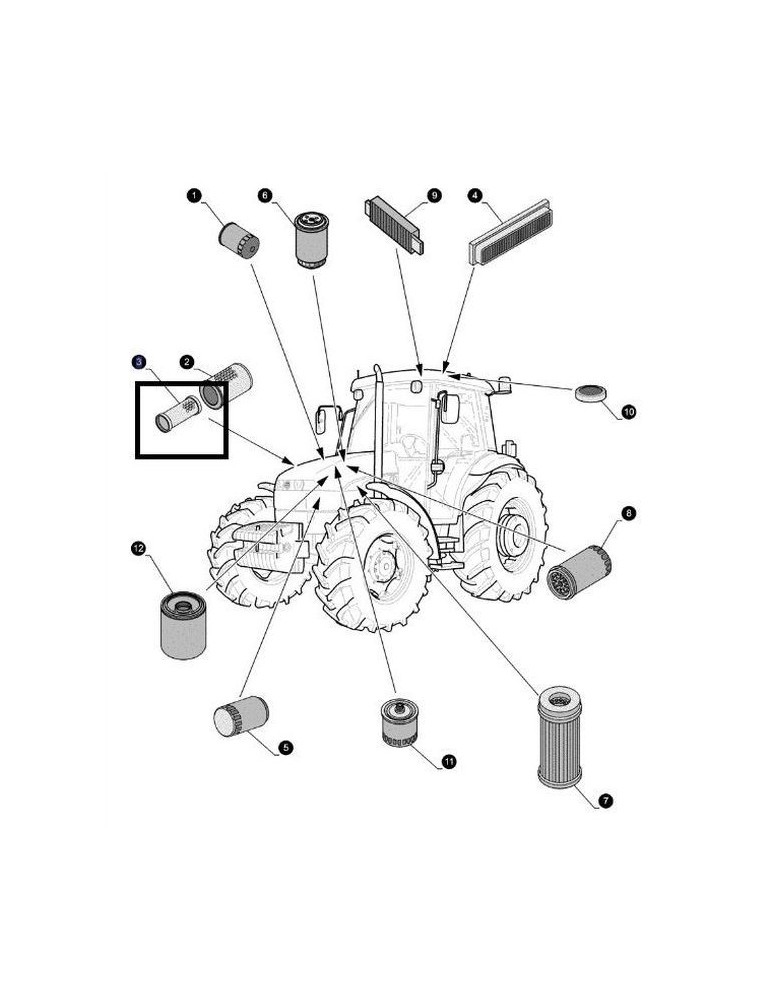 1
6
9
4
3
2
10
8
12
5
11
7