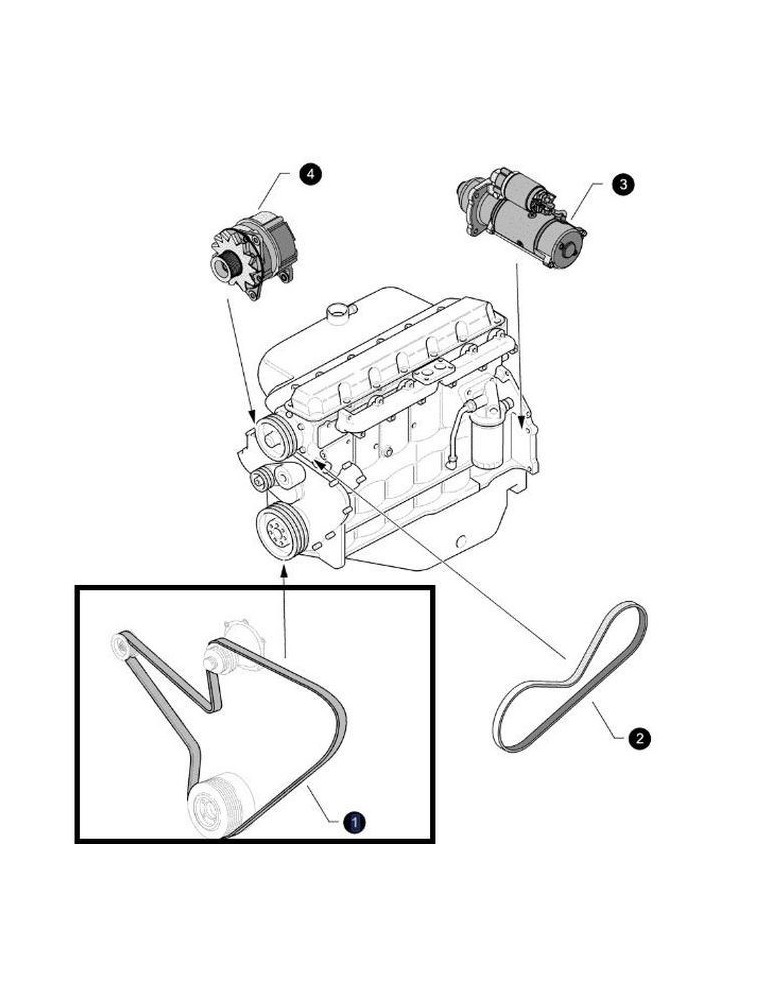 4
3
2
1