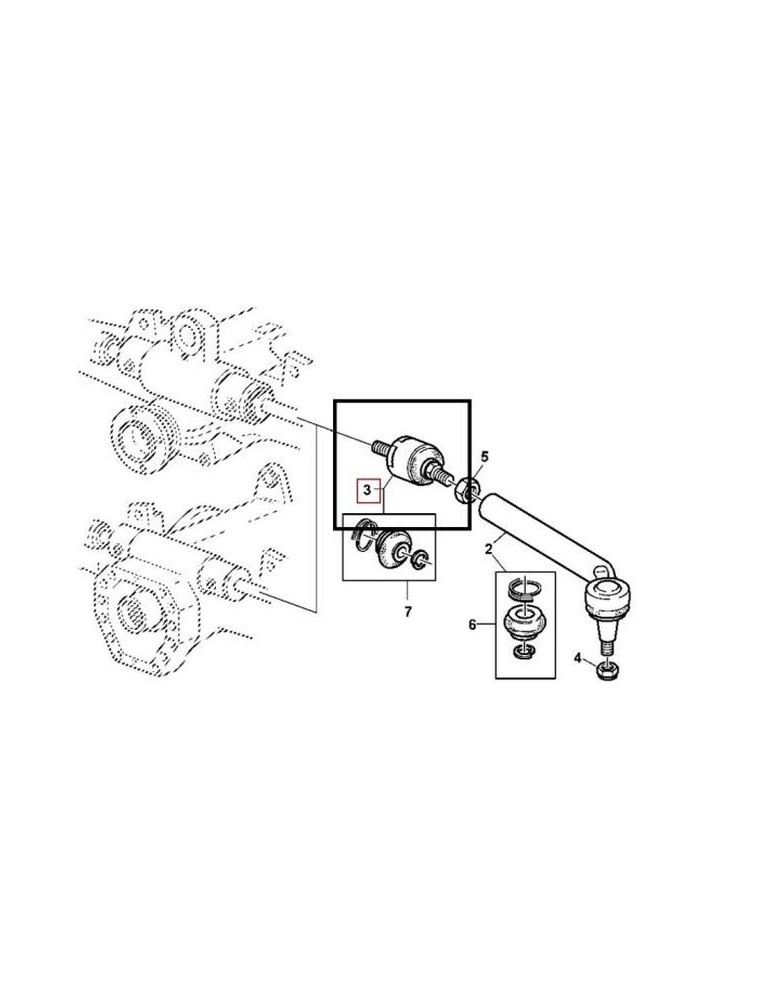 3
5
2
7
6
4