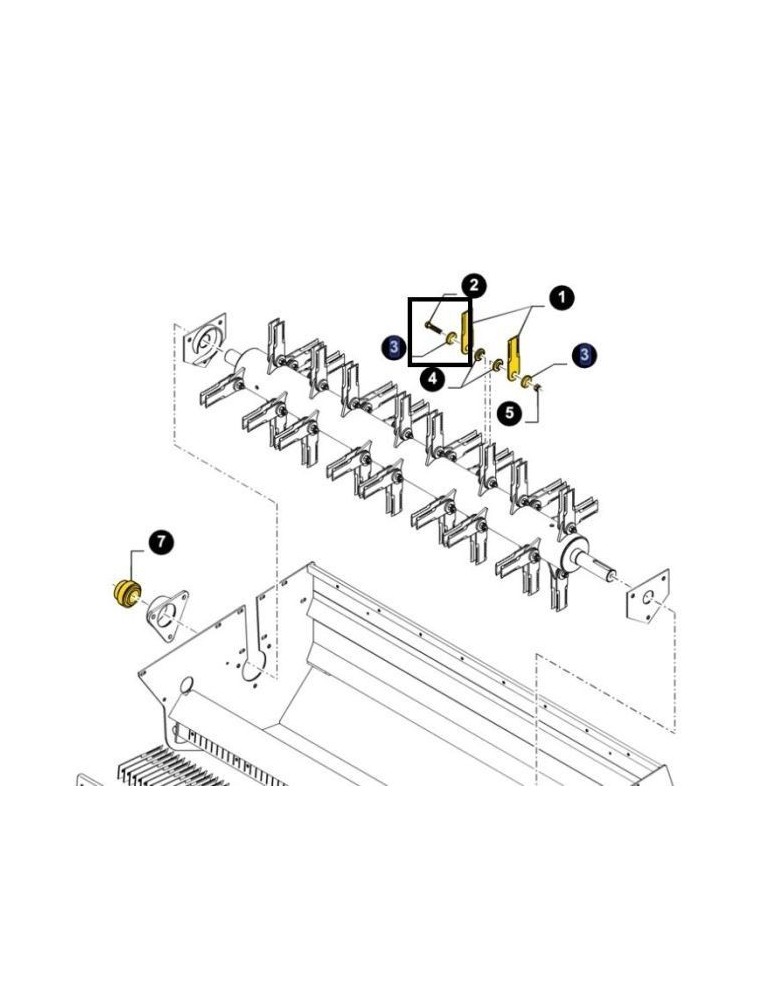 2
1
3
3
4
5
7