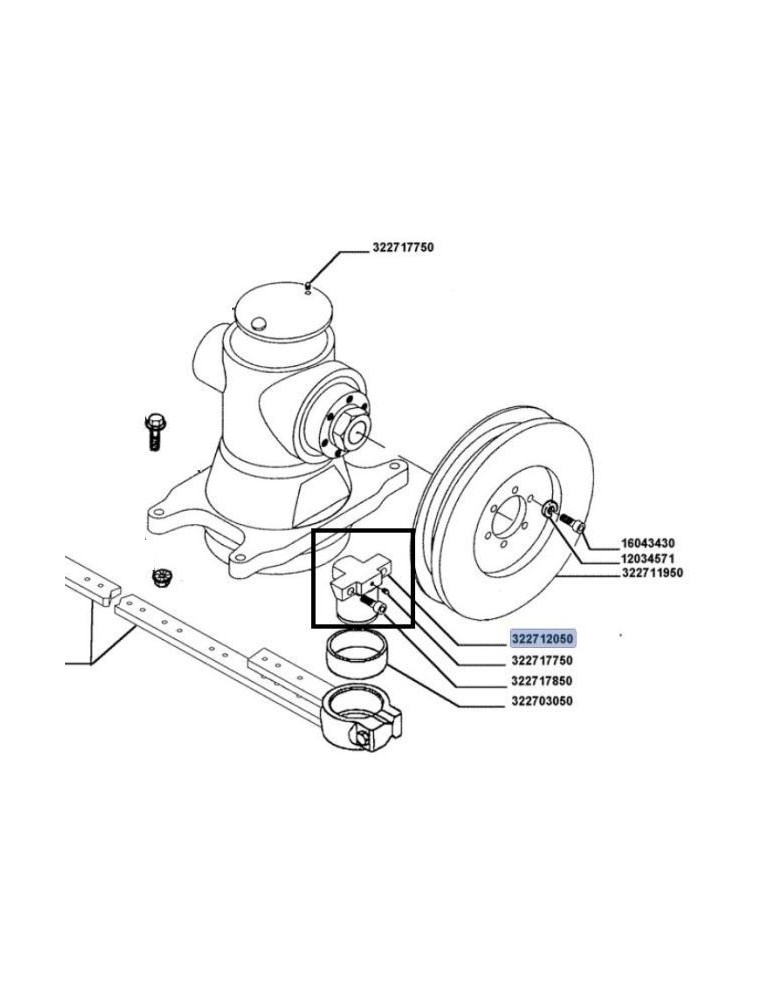 322717750

16043430
12034571
322711950

322712050
322717750
322717850
322703050