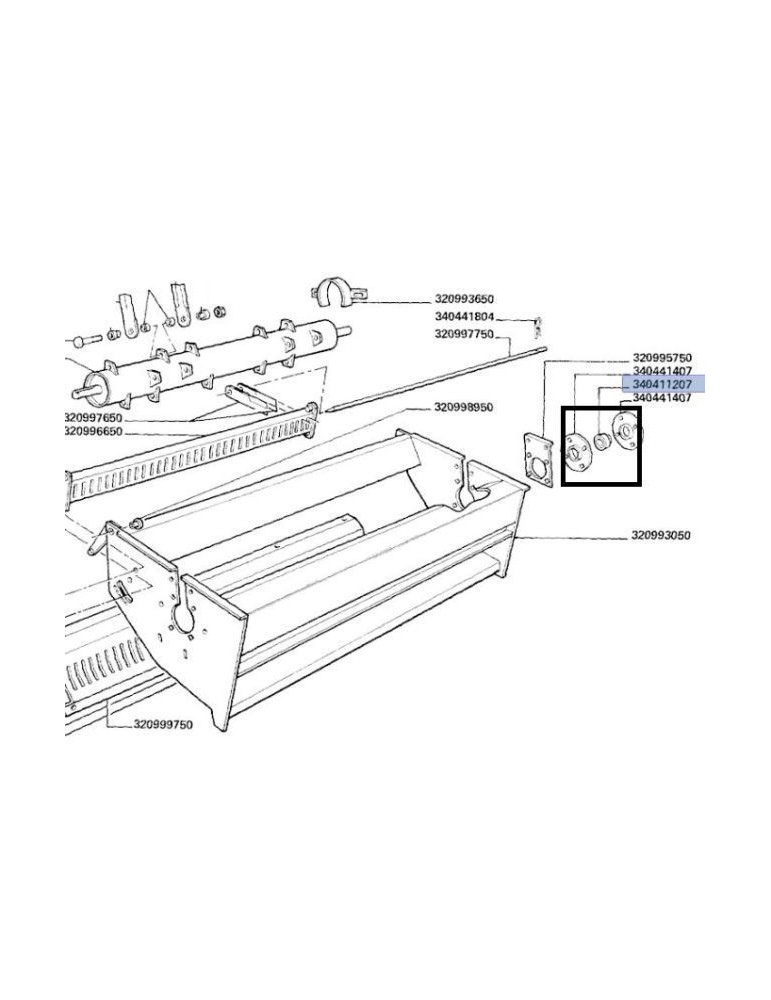 320993650
340441804
320997750
320995750
340441407
340411207
340441407
320997650
320996650
320998950
320993050
320999750