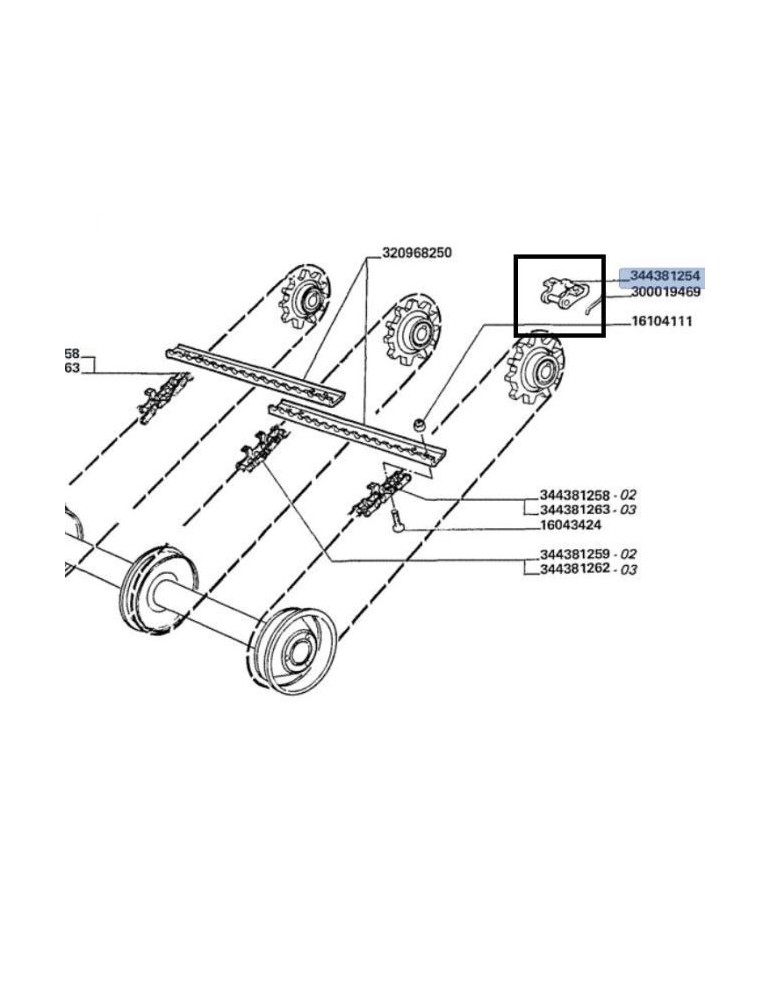 320968250
344381254
300019469
16104111
58
63
344381258 - 02
344381263 - 03
16043424
344381259 - 02
344381262 - 03