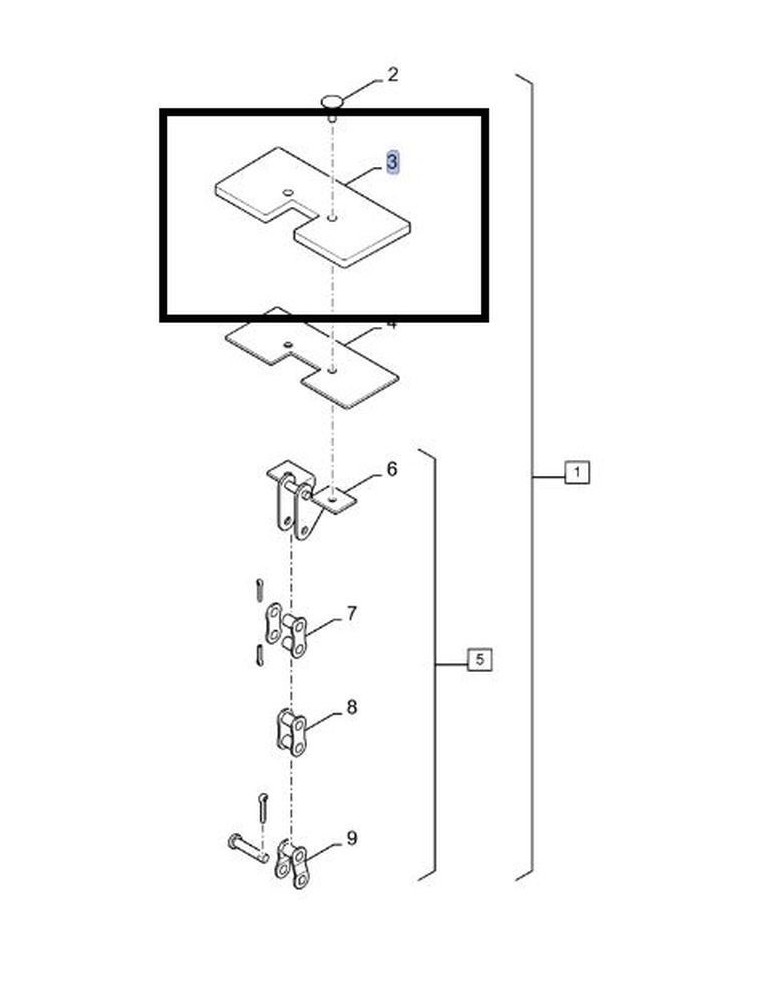 2
3
4
6
1
7
5
8
9