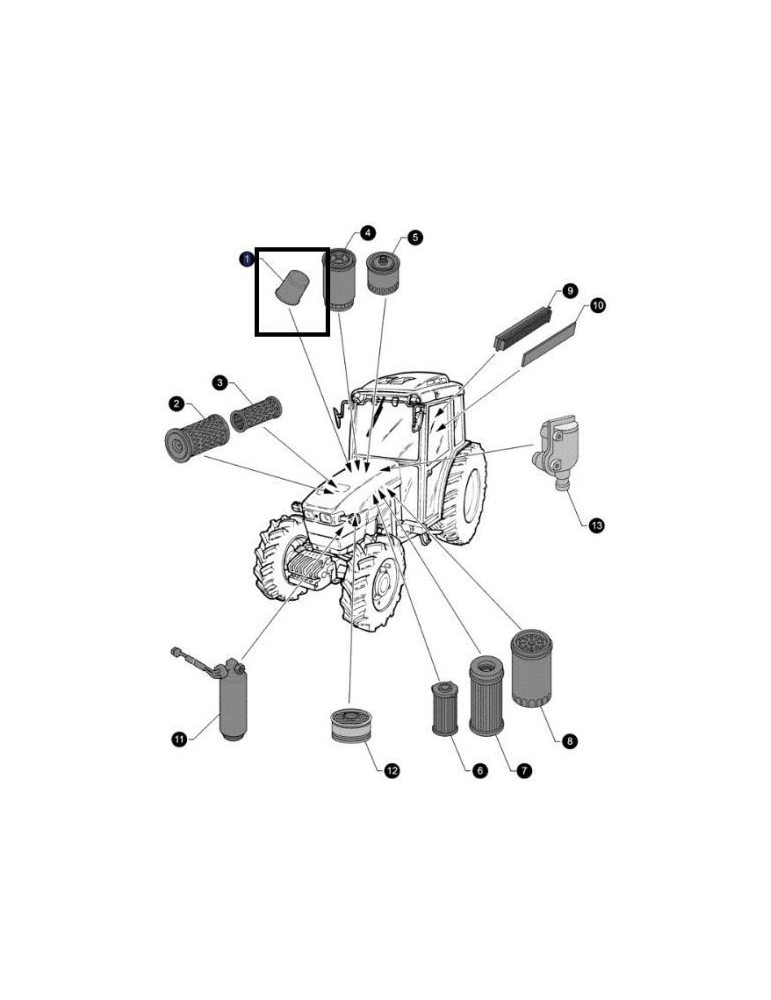 1
4
5
9
10
3
2
13
11
12
6
7
8