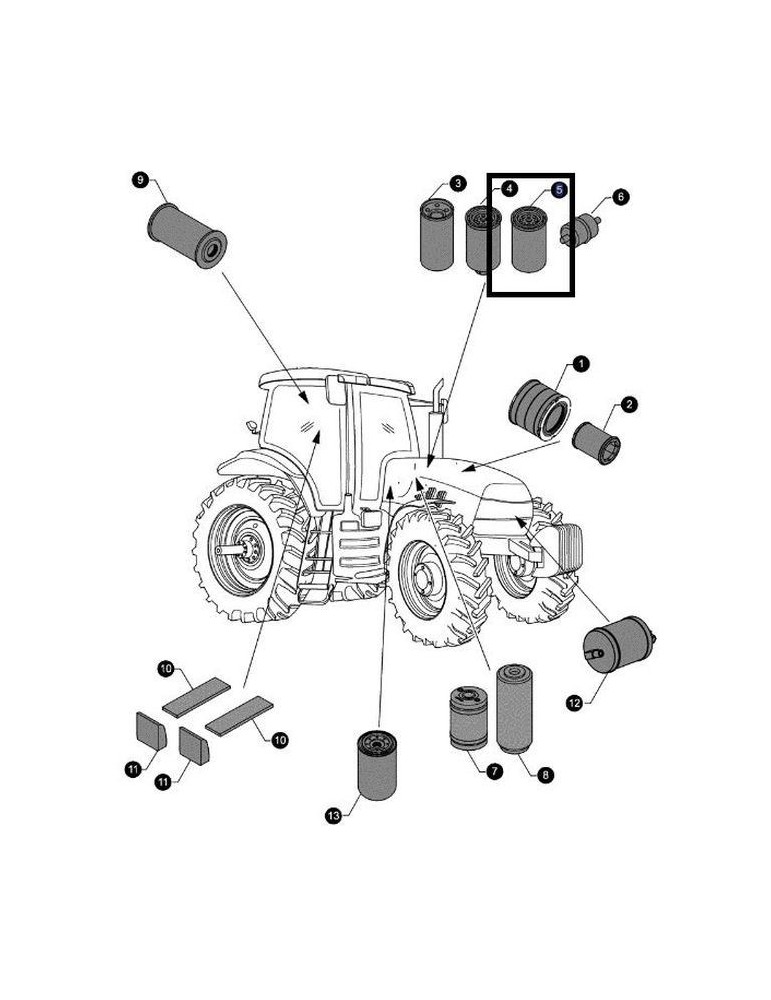 9
3
4
5
6
1
2
12
10
10
11
11
13
7
8