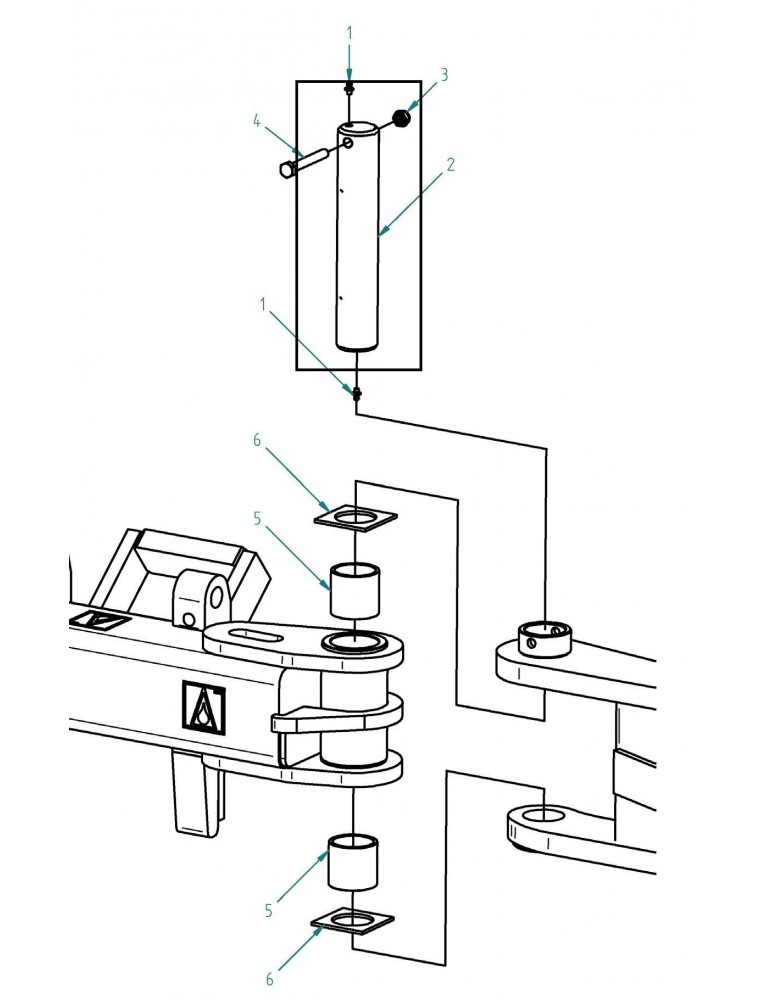 1
3
4
2
1
6
5
5
6