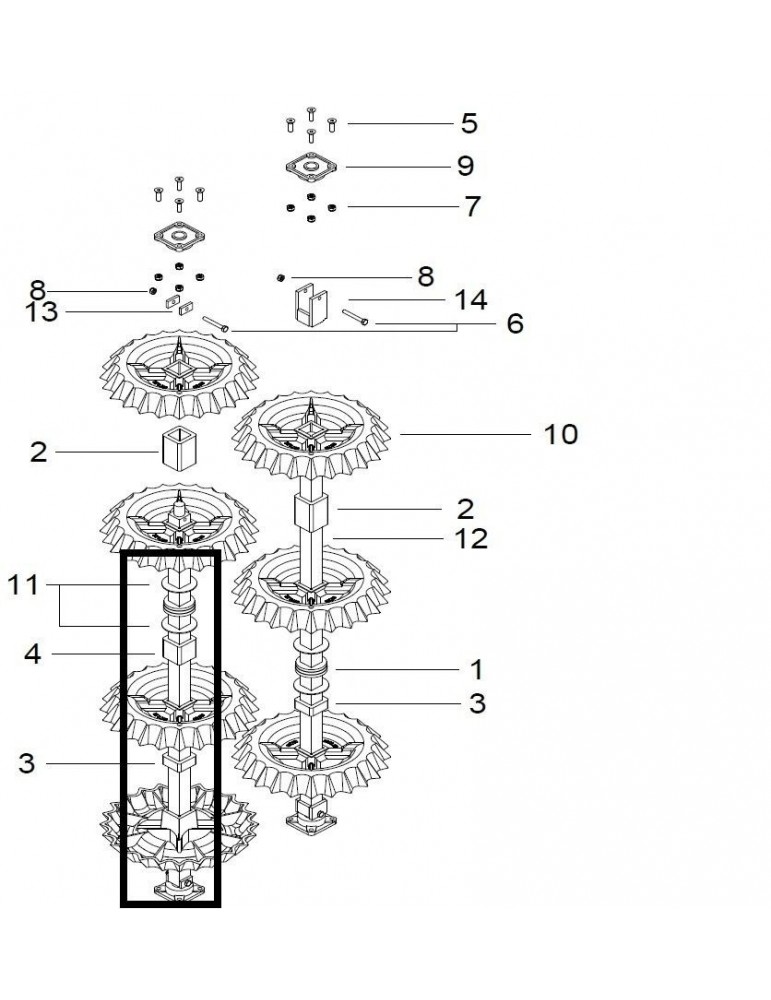 5
9
7
8
8
14
13
6
10
2
2
12
11
4
1
3
3