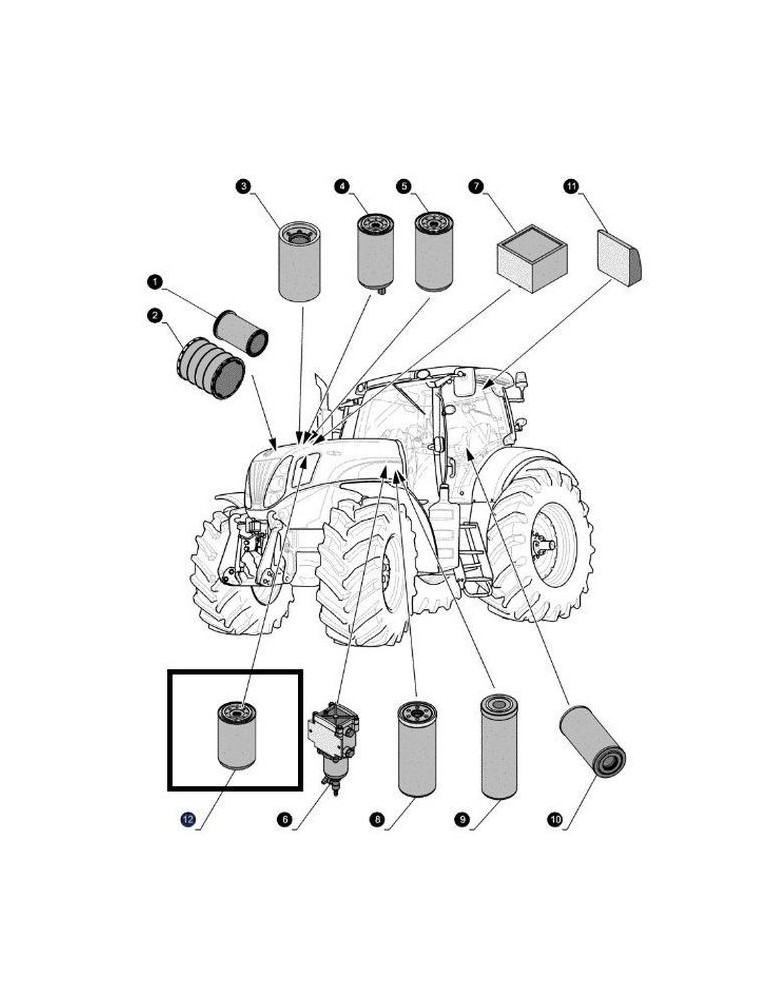 3
4
5
7
11
1
2
12
6
8
9
10